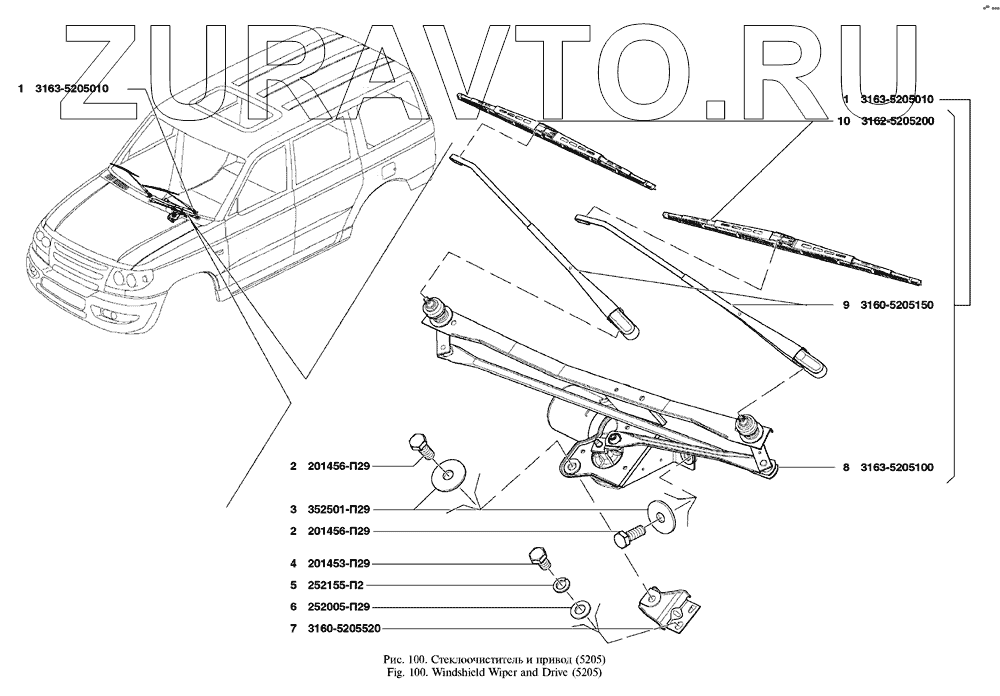 ZURAVTO.RU

1 3163-5205010

1 3163-5205010
10 3162-5205200

9 3160-5205150

8 3163-5205100

2 201456-П29
3 352501-П29
2 201456-П29
4 201453-П29
5 252155-П2
6 252005-П29
7 3160-5205520

Рис. 100. Стеклоочиститель и привод (5205)
Fig. 100. Windshield Wiper and Drive (5205)